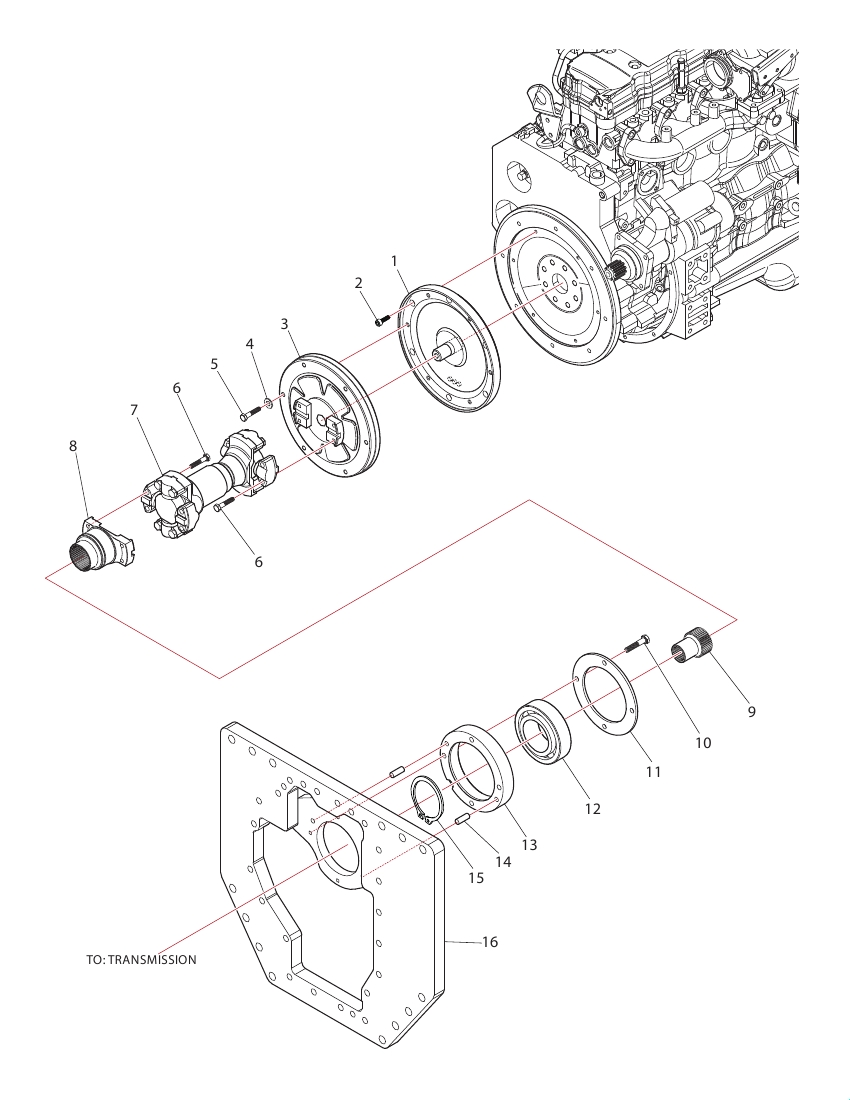 1
2
3
4
5
6
7
8
6
9
10
11
12
13
14
15
16
TO: TRANSMISSION